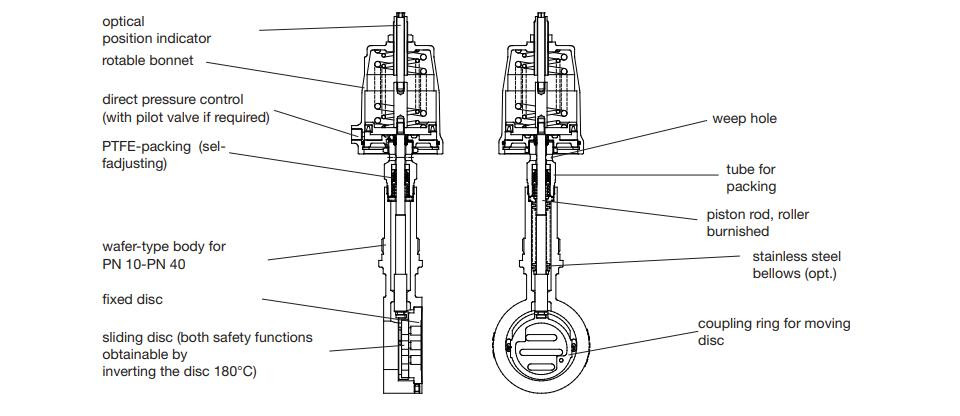 optical position indicator

rotable bonnet

direct pressure control (with pilot valve if required)

PTFE-packing (sel-fadjusting)

wafer-type body for PN 10-PN 40

fixed disc

sliding disc (both safety functions obtainable by inverting the disc 180°C)

weep hole

tube for packing

piston rod, roller burnished

stainless steel bellows (opt.)

coupling ring for moving disc